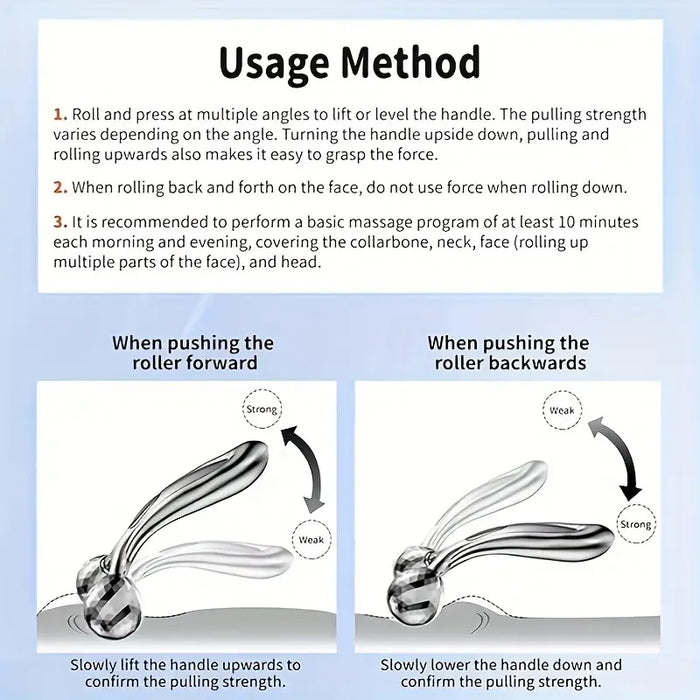 Usage Method

1. Roll and press at multiple angles to lift or level the handle. The pulling strength varies depending on the angle. Turning the handle upside down, pulling and rolling upwards also makes it easy to grasp the force.

2. When rolling back and forth on the face, do not use force when rolling down.

3. It is recommended to perform a basic massage program of at least 10 minutes each morning and evening, covering the collarbone, neck, face (rolling up multiple parts of the face), and head.

When pushing the roller forward

Strong

Weak

Slowly lift the handle upwards to confirm the pulling strength.

When pushing the roller backwards

Weak

Strong

Slowly lower the handle down and confirm the pulling strength.